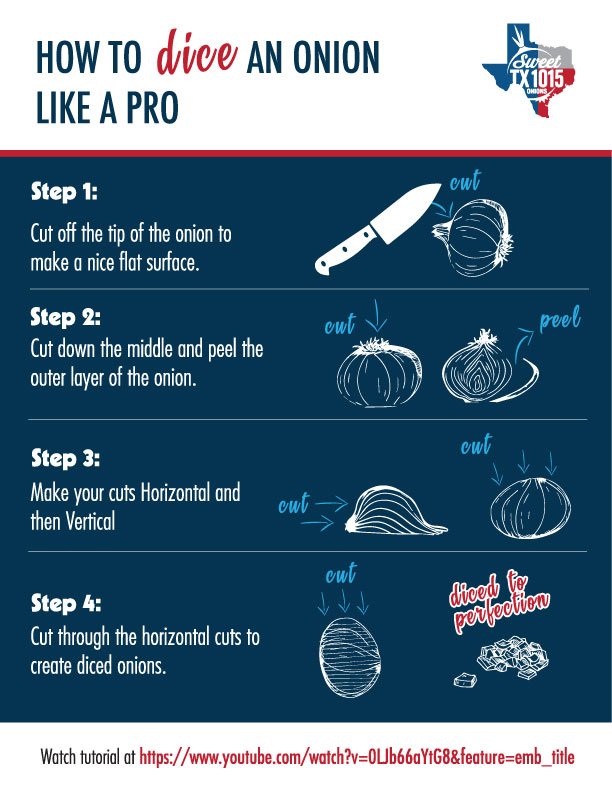 HOW TO dice AN ONION LIKE A PRO

Sweet TX 1015 ONIONS

Step 1:
Cut off the tip of the onion to make a nice flat surface.

cut

Step 2:
Cut down the middle and peel the outer layer of the onion.

cut

peel

Step 3:
Make your cuts Horizontal and then Vertical

cut

cut

Step 4:
Cut through the horizontal cuts to create diced onions.

cut

diced to perfection

Watch tutorial at https://www.youtube.com/watch?v=0LJb66aYtG8&feature=emb_title